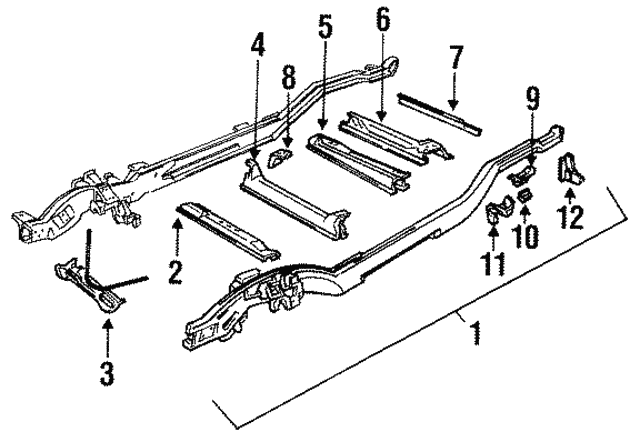 4
5
6
7
8
9
2
12
10
11
3
1