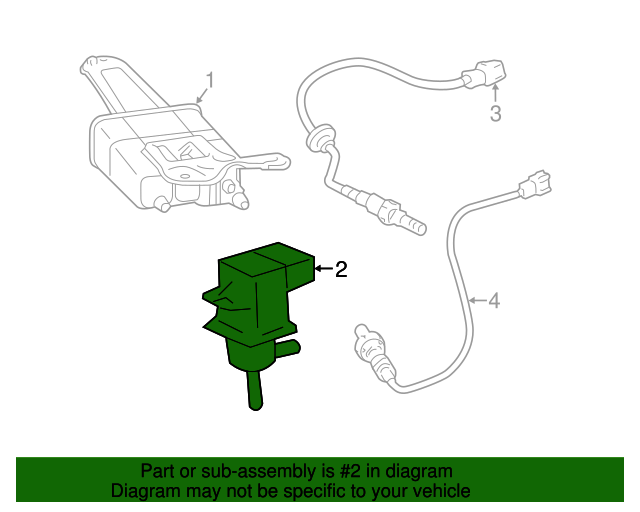 1

3

2

4

Part or sub-assembly is #2 in diagram
Diagram may not be specific to your vehicle