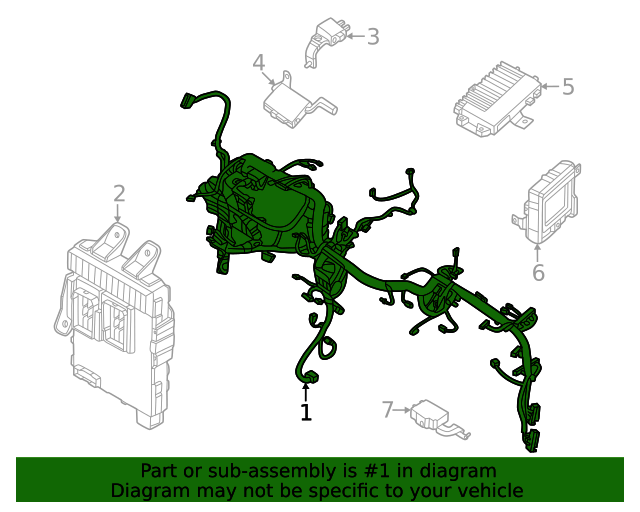 3
4
5
2
6
1
7
Part or sub-assembly is #1 in diagram
Diagram may not be specific to your vehicle