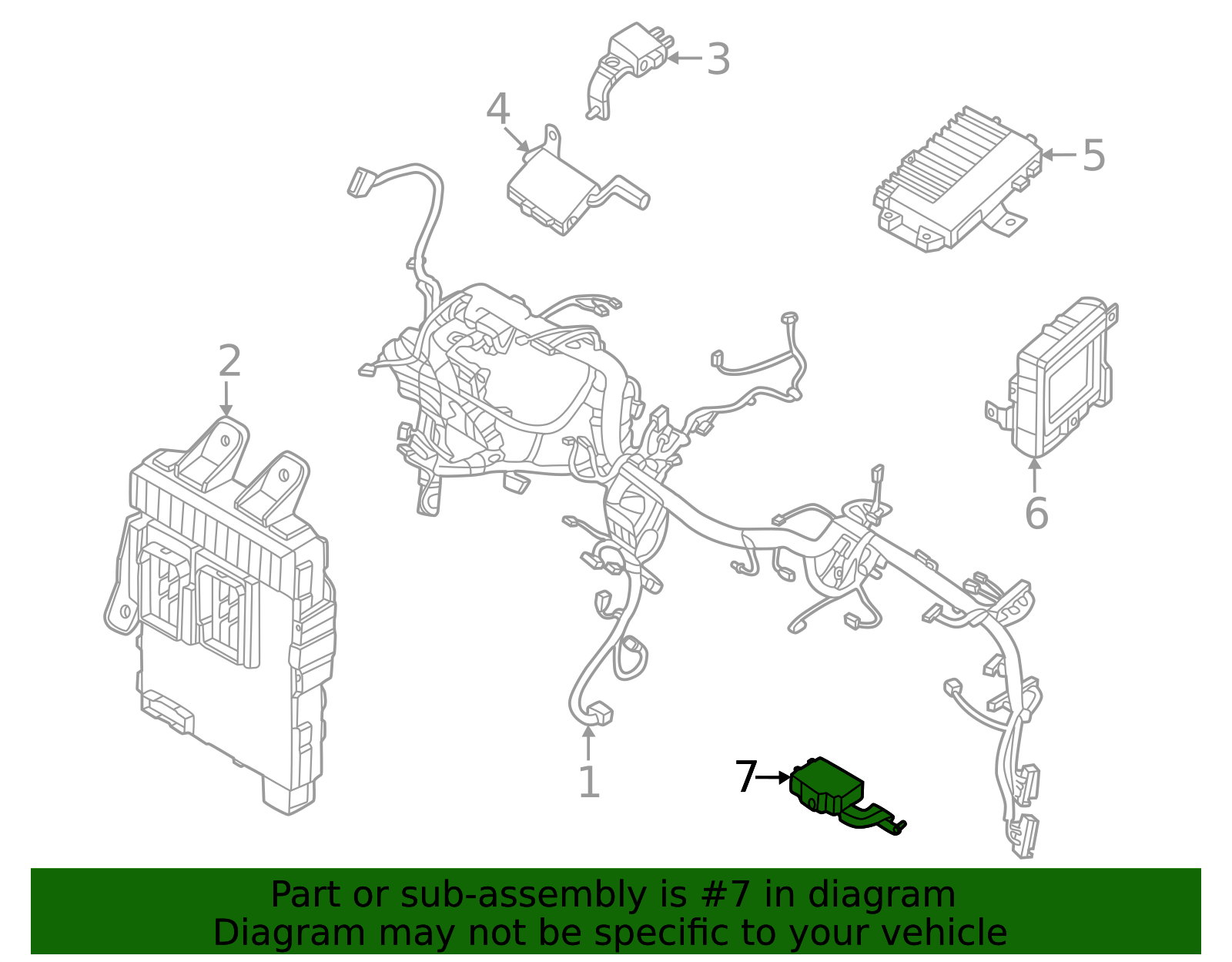 3
4
5
2
6
1
7

Part or sub-assembly is #7 in diagram
Diagram may not be specific to your vehicle