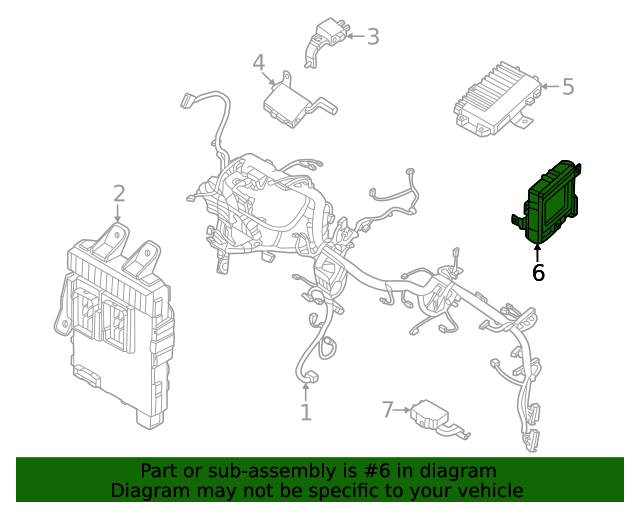 3
4
5
2
6
1
7
Part or sub-assembly is #6 in diagram
Diagram may not be specific to your vehicle