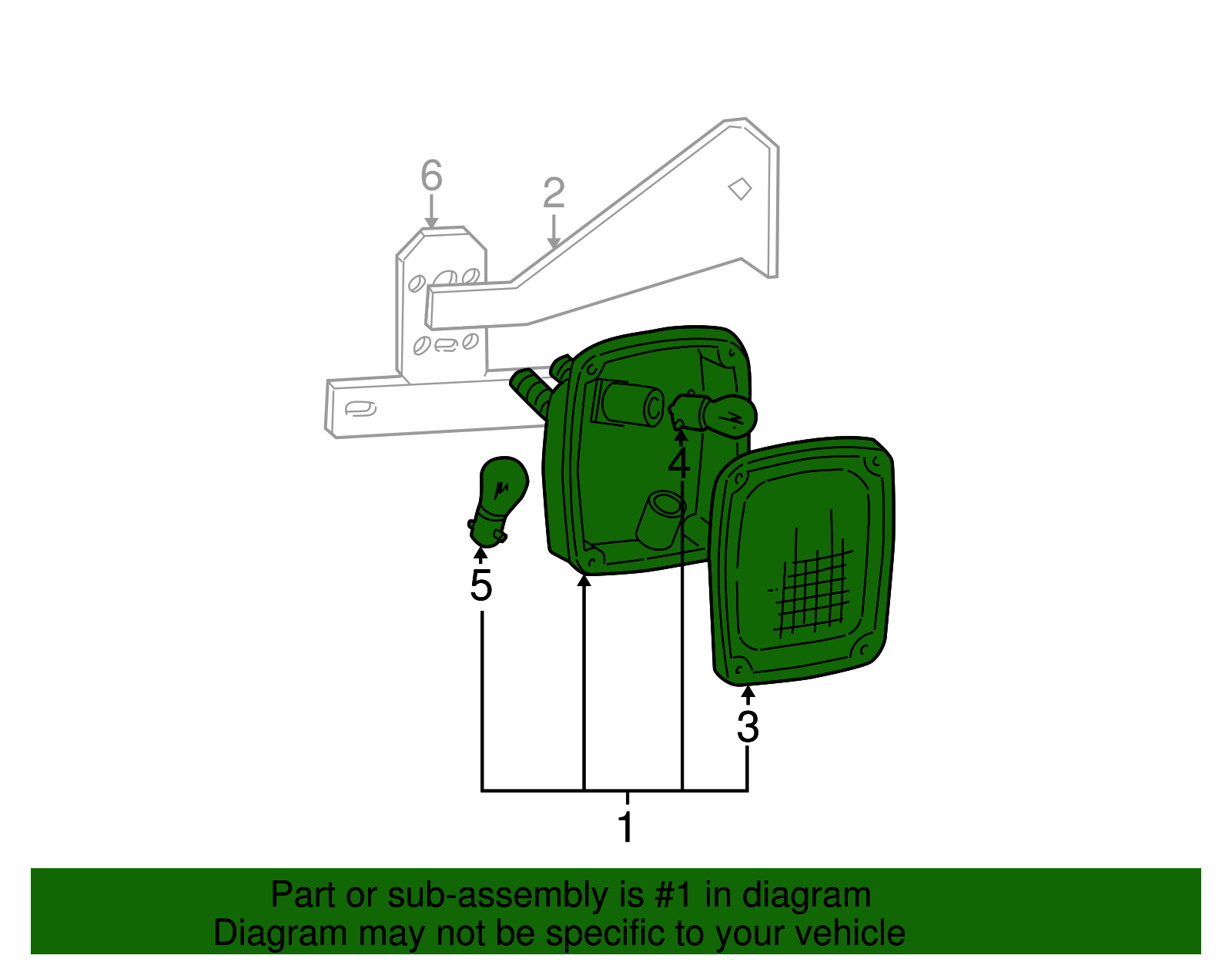 6
2
4
5
3
1

Part or sub-assembly is #1 in diagram
Diagram may not be specific to your vehicle