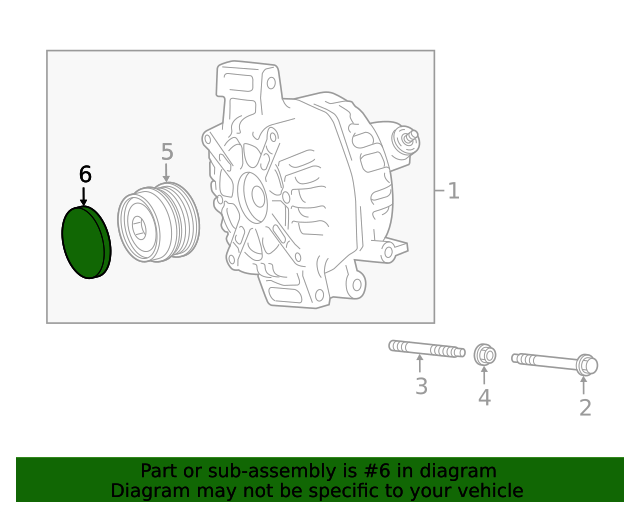 6
5
1
3
4
2

Part or sub-assembly is #6 in diagram
Diagram may not be specific to your vehicle