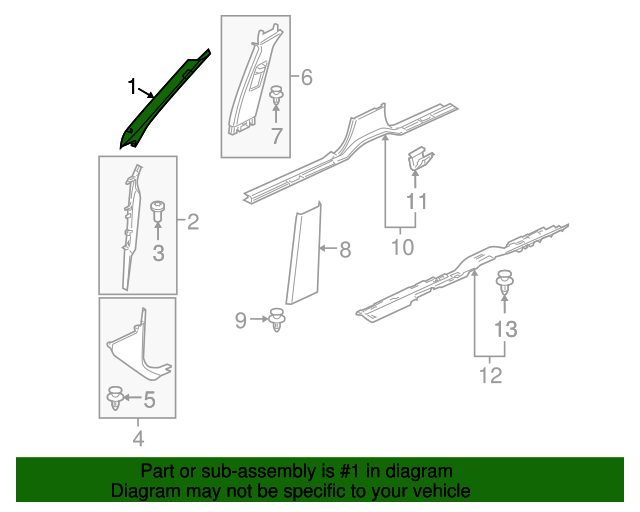 1
6
7
2
3
11
10
8
9
13
12
5
4

Part or sub-assembly is #1 in diagram
Diagram may not be specific to your vehicle