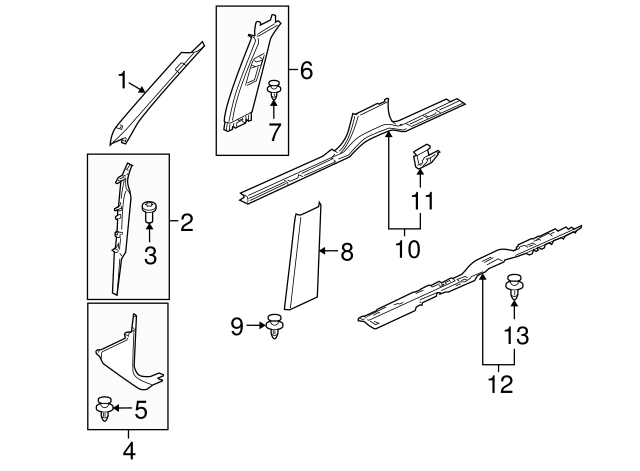 1
6
7
2
3
11
10
8
9
13
12
5
4