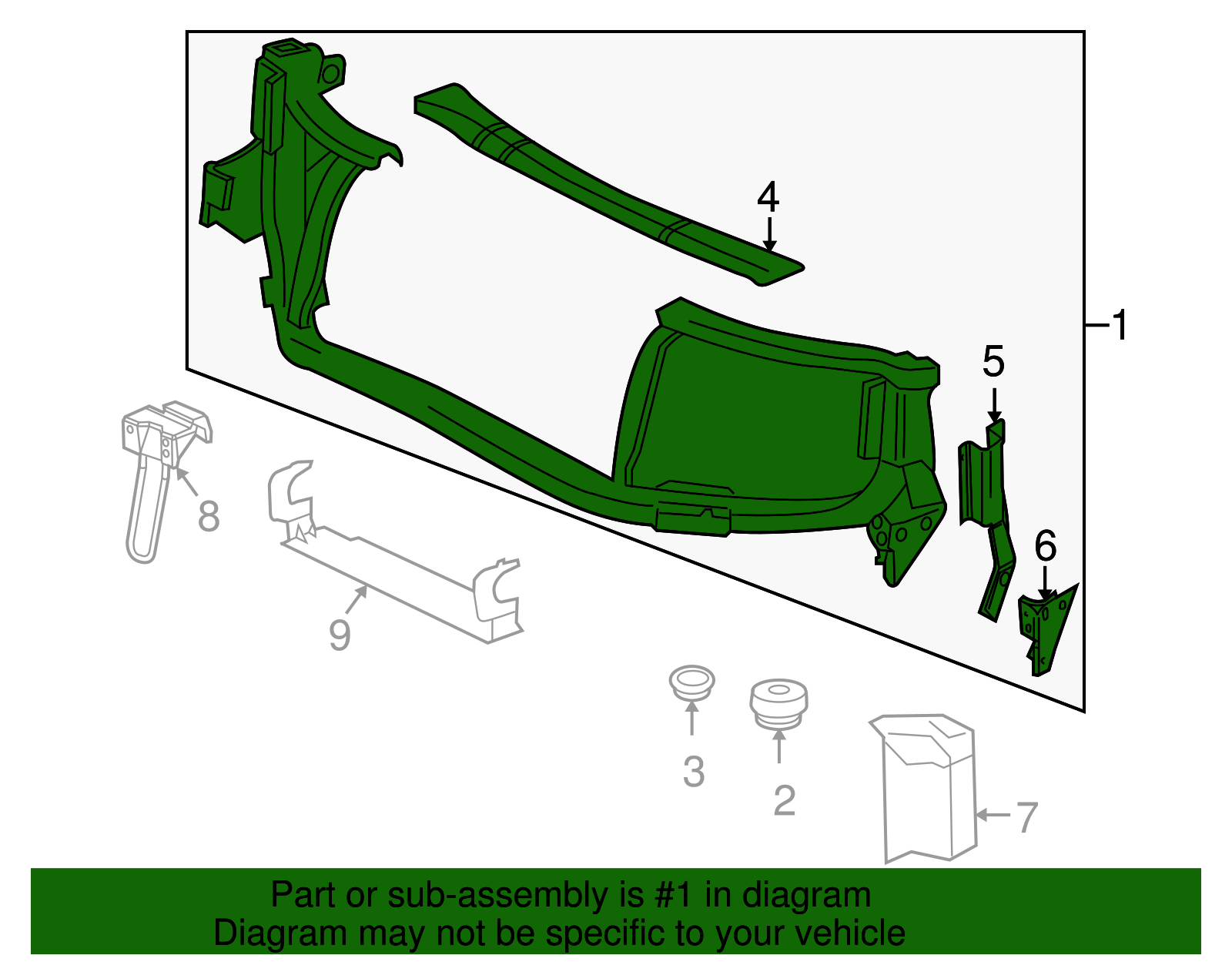 4
1
5
6
8
9
3
2
7

Part or sub-assembly is #1 in diagram
Diagram may not be specific to your vehicle