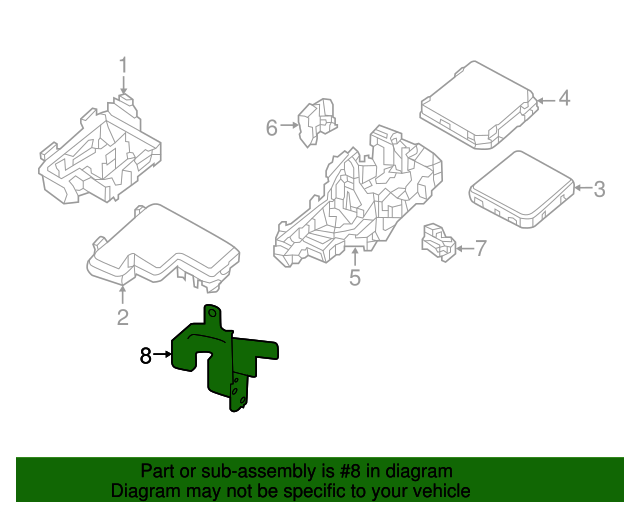 1
6
4
3
7
5
2
8

Part or sub-assembly is #8 in diagram
Diagram may not be specific to your vehicle