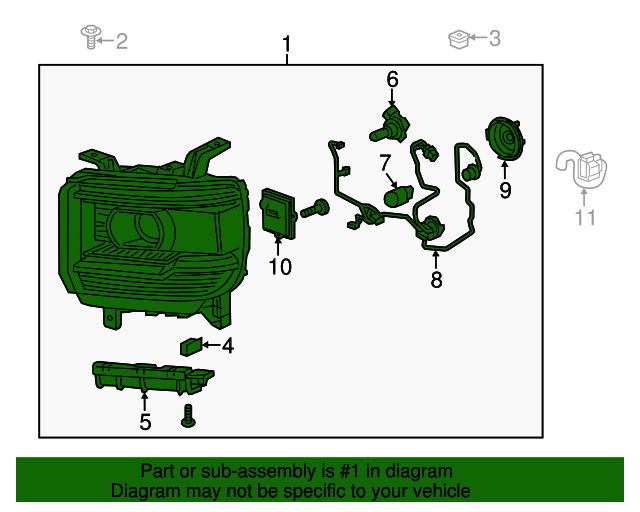 2
1
3
6
7
9
11
10
8
4
5

Part or sub-assembly is #1 in diagram
Diagram may not be specific to your vehicle