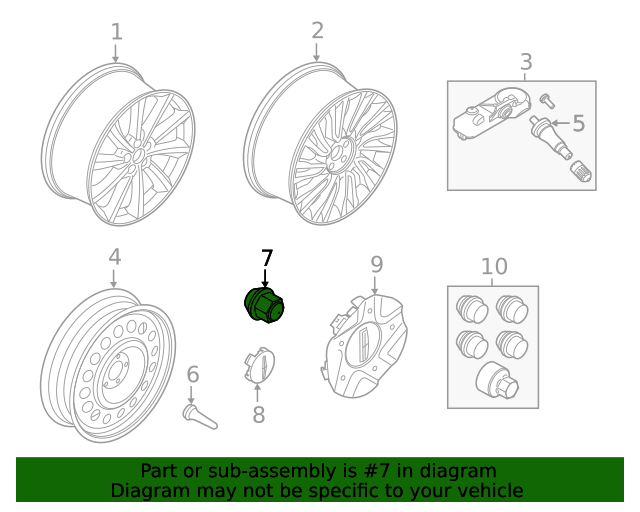 1

2

3

5

4

7

9

10

6

8

Part or sub-assembly is #7 in diagram
Diagram may not be specific to your vehicle