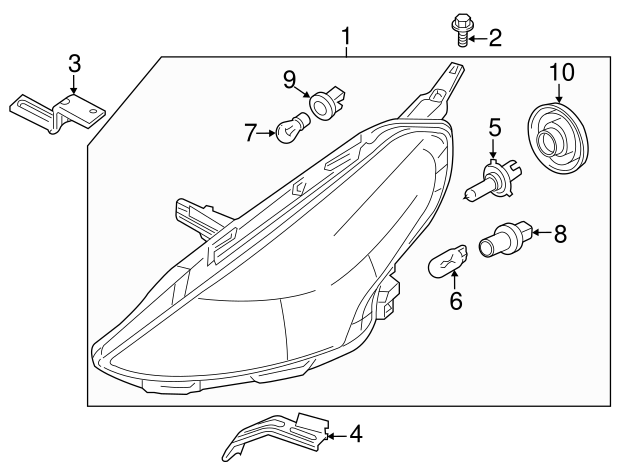 1
2
3
9
10
7
5
8
6
4