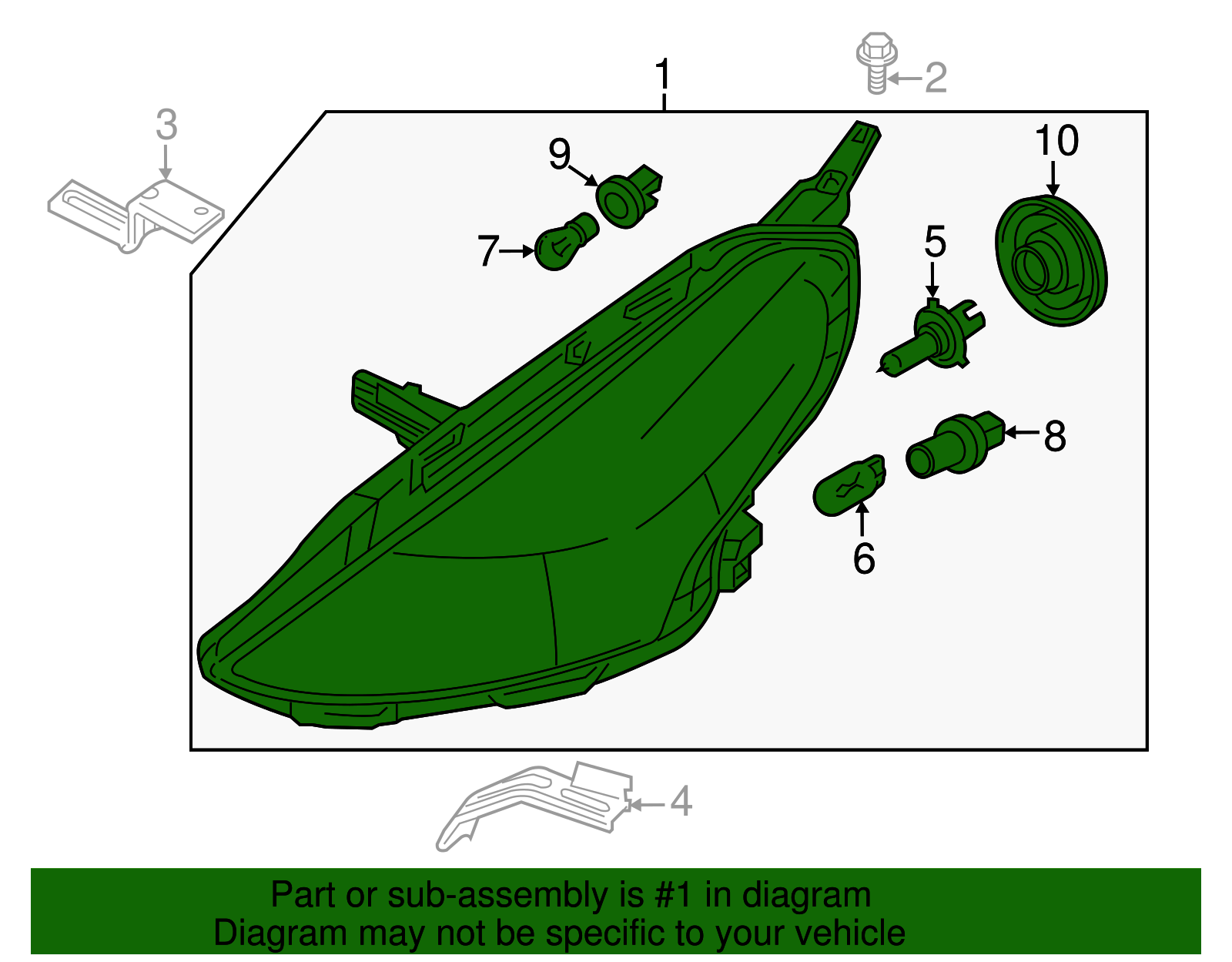 1
2
3
9
10
7
5
8
6
4

Part or sub-assembly is #1 in diagram
Diagram may not be specific to your vehicle