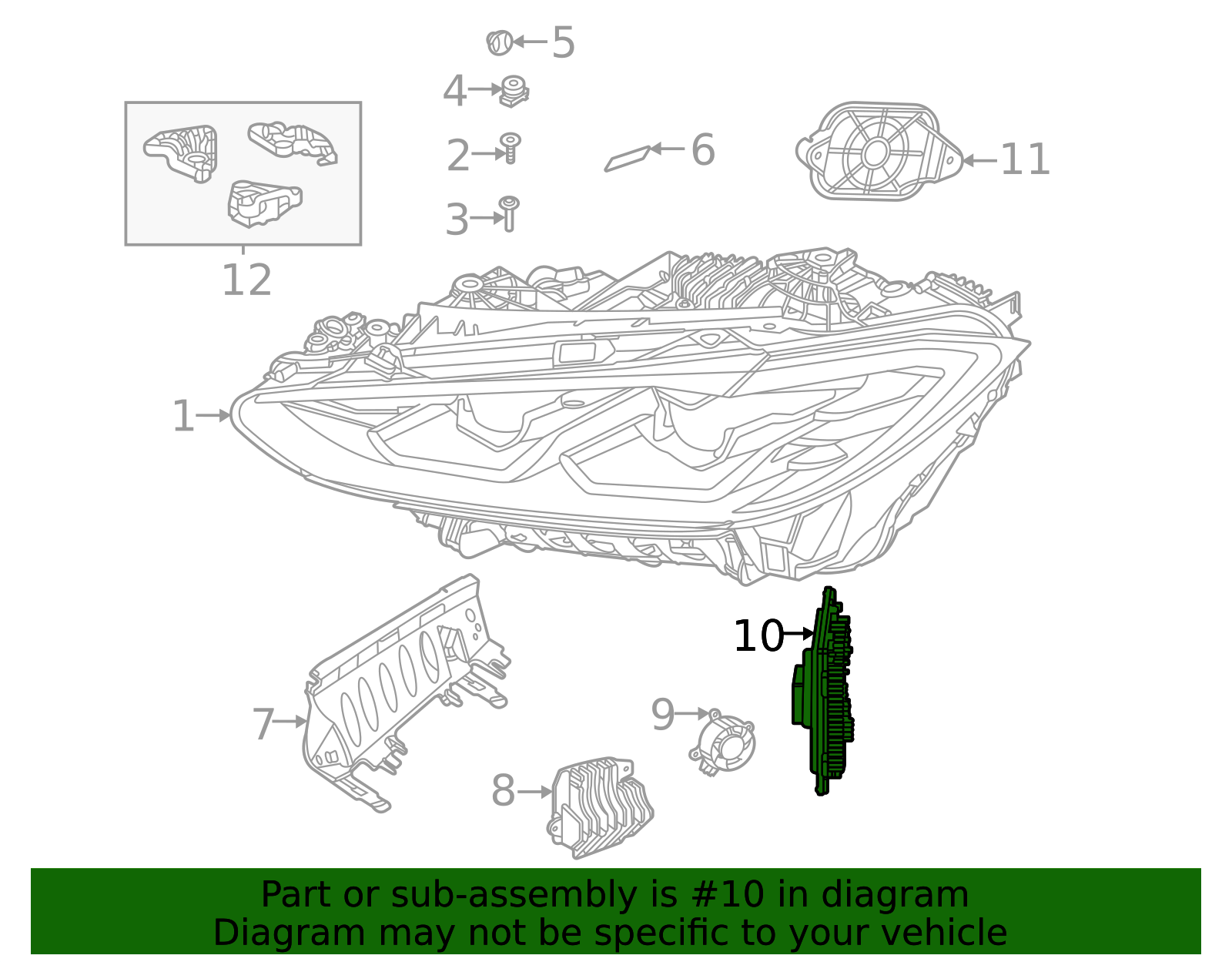 5
4
2
6
11
3
12
1
10
7
9
8

Part or sub-assembly is #10 in diagram
Diagram may not be specific to your vehicle