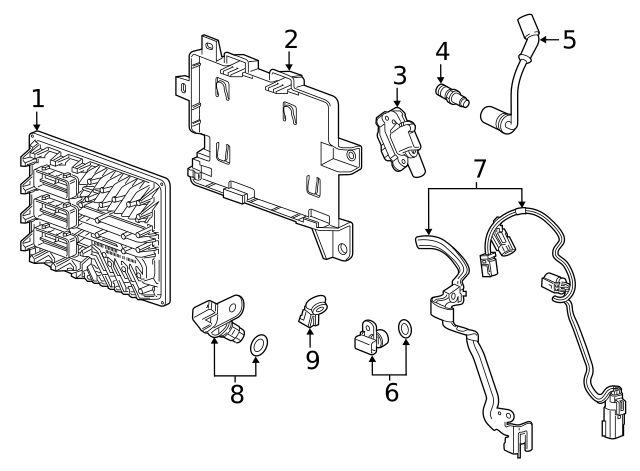 1
2
3
4
5
7
8
9
6