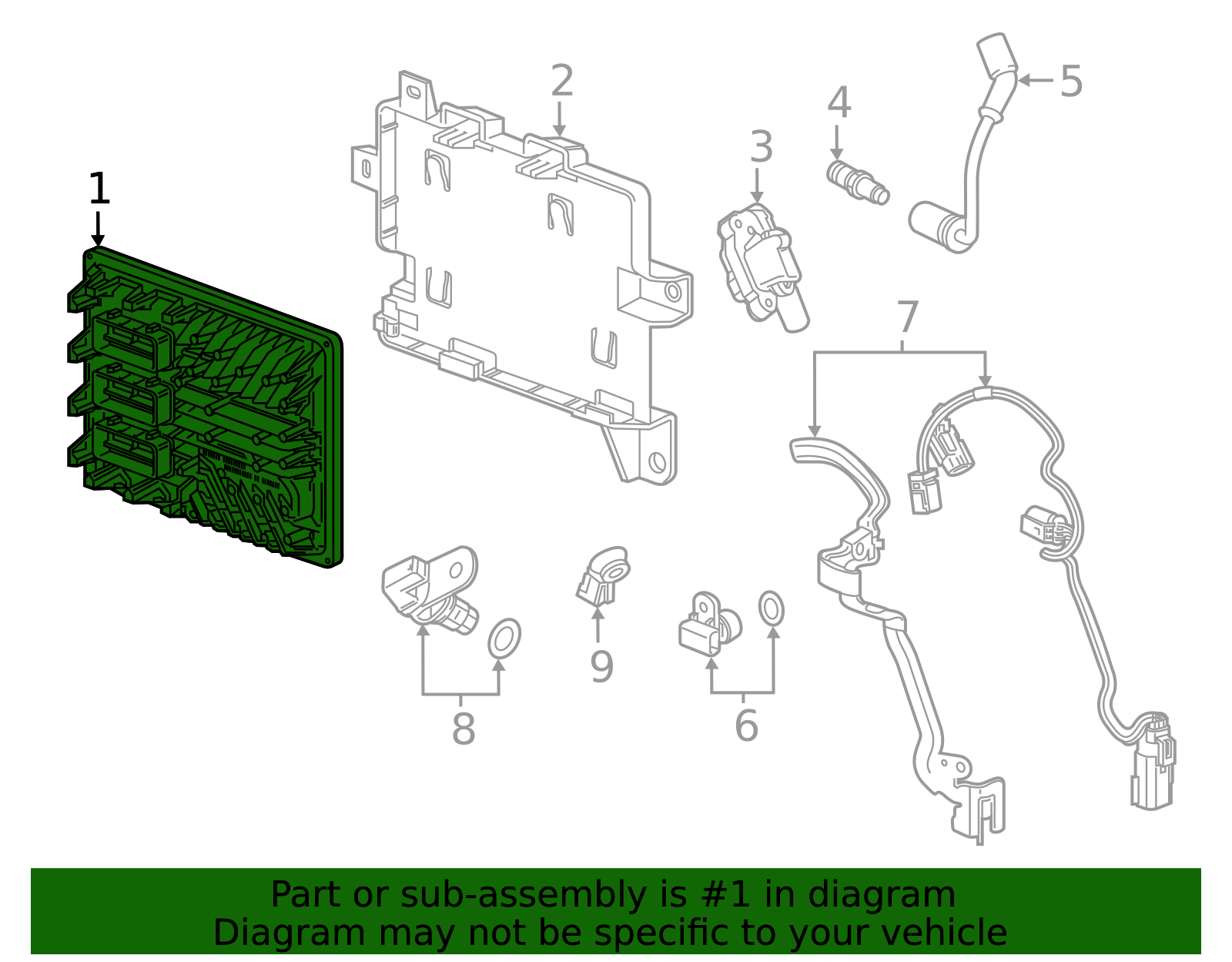 1
2
3
4
5
7
8
9
6

Part or sub-assembly is #1 in diagram
Diagram may not be specific to your vehicle