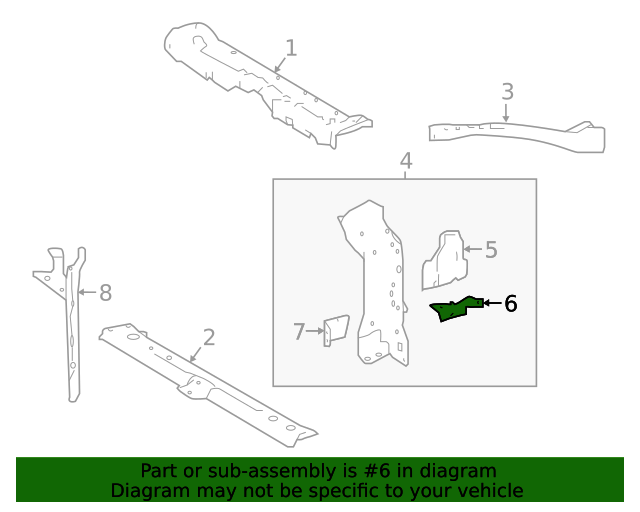 1
3
4
5
6
7
8
2

Part or sub-assembly is #6 in diagram
Diagram may not be specific to your vehicle