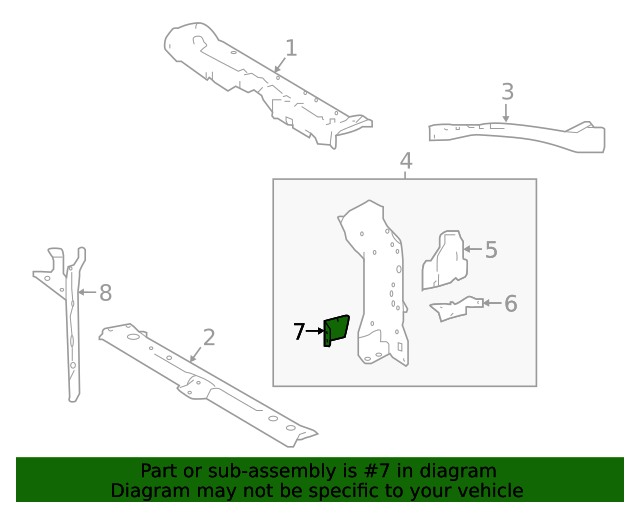 1
3
4
5
6
7
8
2

Part or sub-assembly is #7 in diagram
Diagram may not be specific to your vehicle