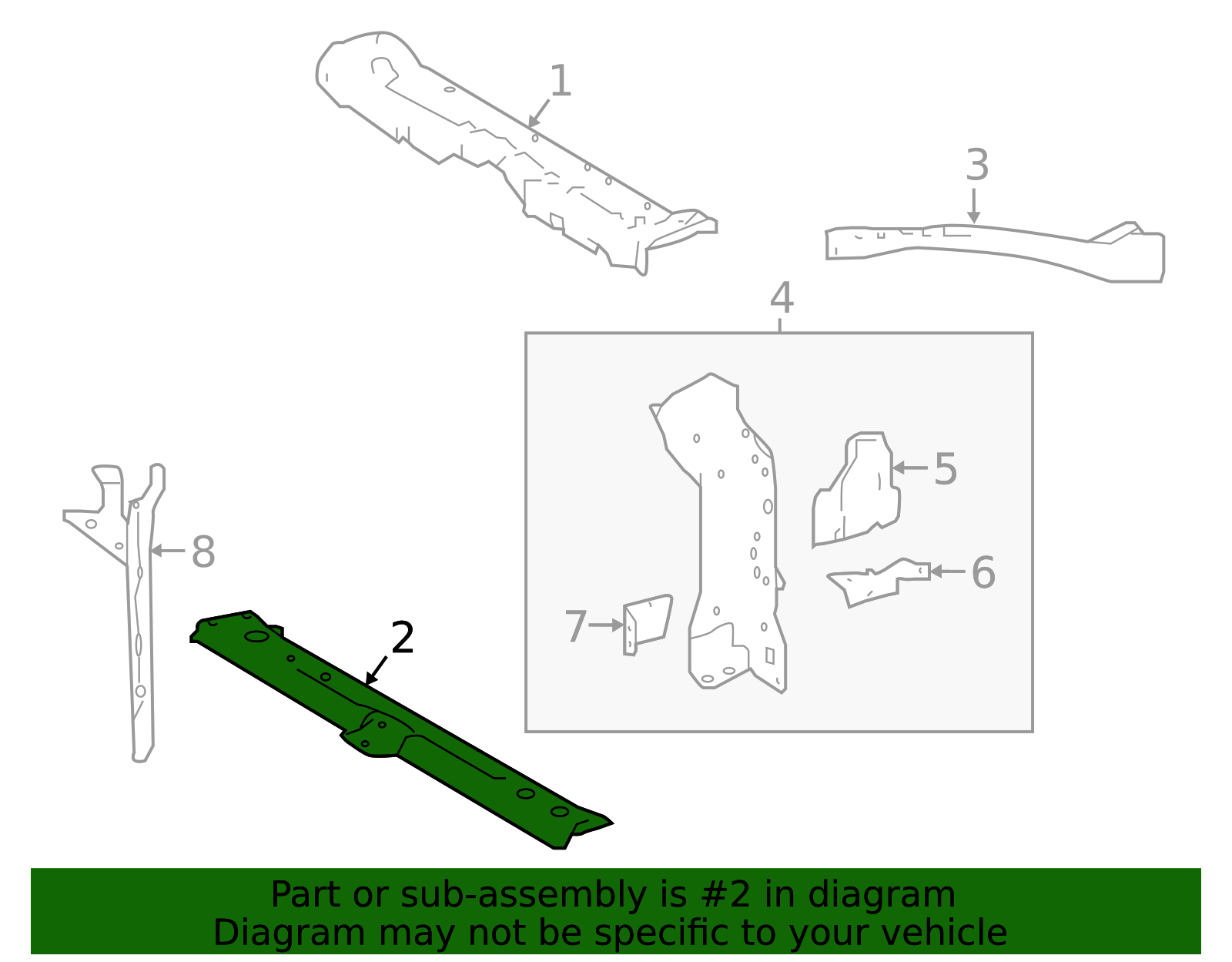 1
3
4
5
6
7
8
2

Part or sub-assembly is #2 in diagram
Diagram may not be specific to your vehicle