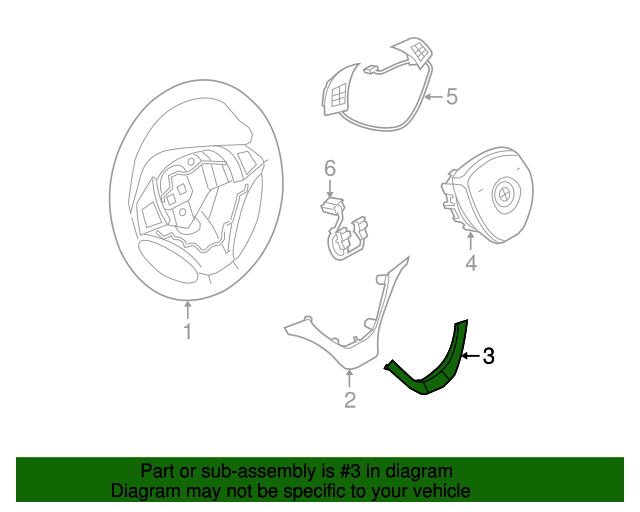 5

6

4

1

3

2

Part or sub-assembly is #3 in diagram
Diagram may not be specific to your vehicle