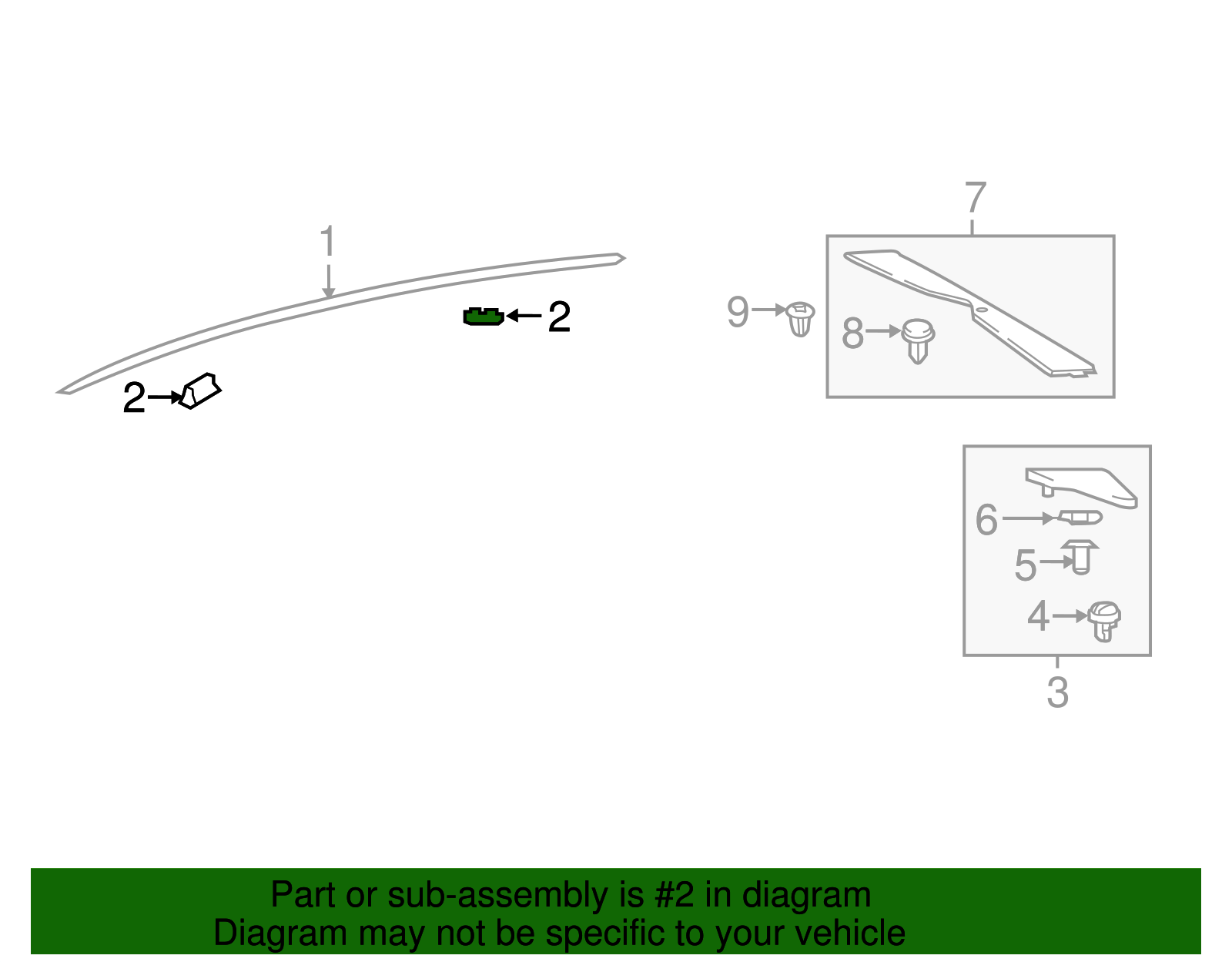 1
2
2
7
9
8
6
5
4
3

Part or sub-assembly is #2 in diagram
Diagram may not be specific to your vehicle