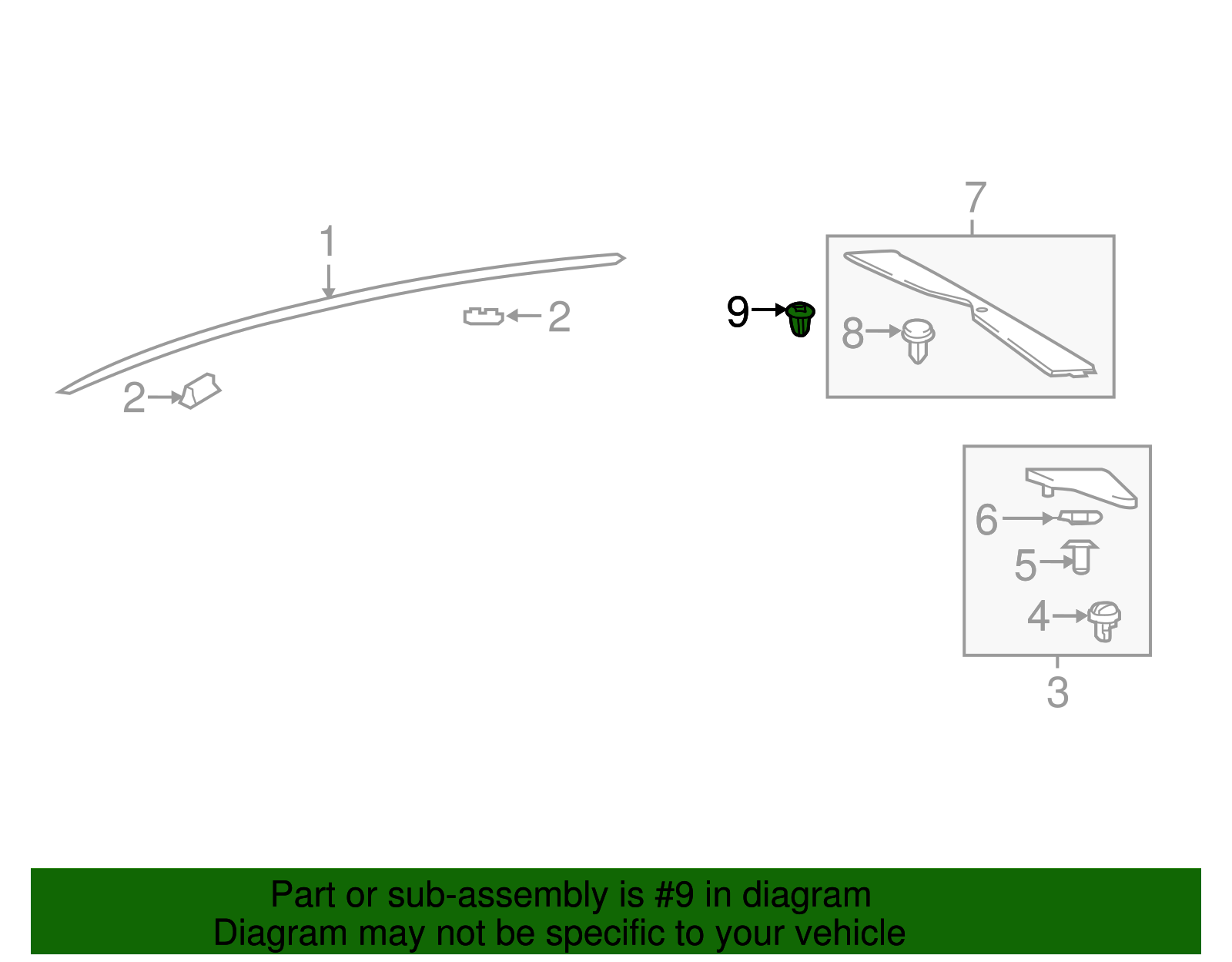 1
2
2
9
7
8
6
5
4
3

Part or sub-assembly is #9 in diagram
Diagram may not be specific to your vehicle