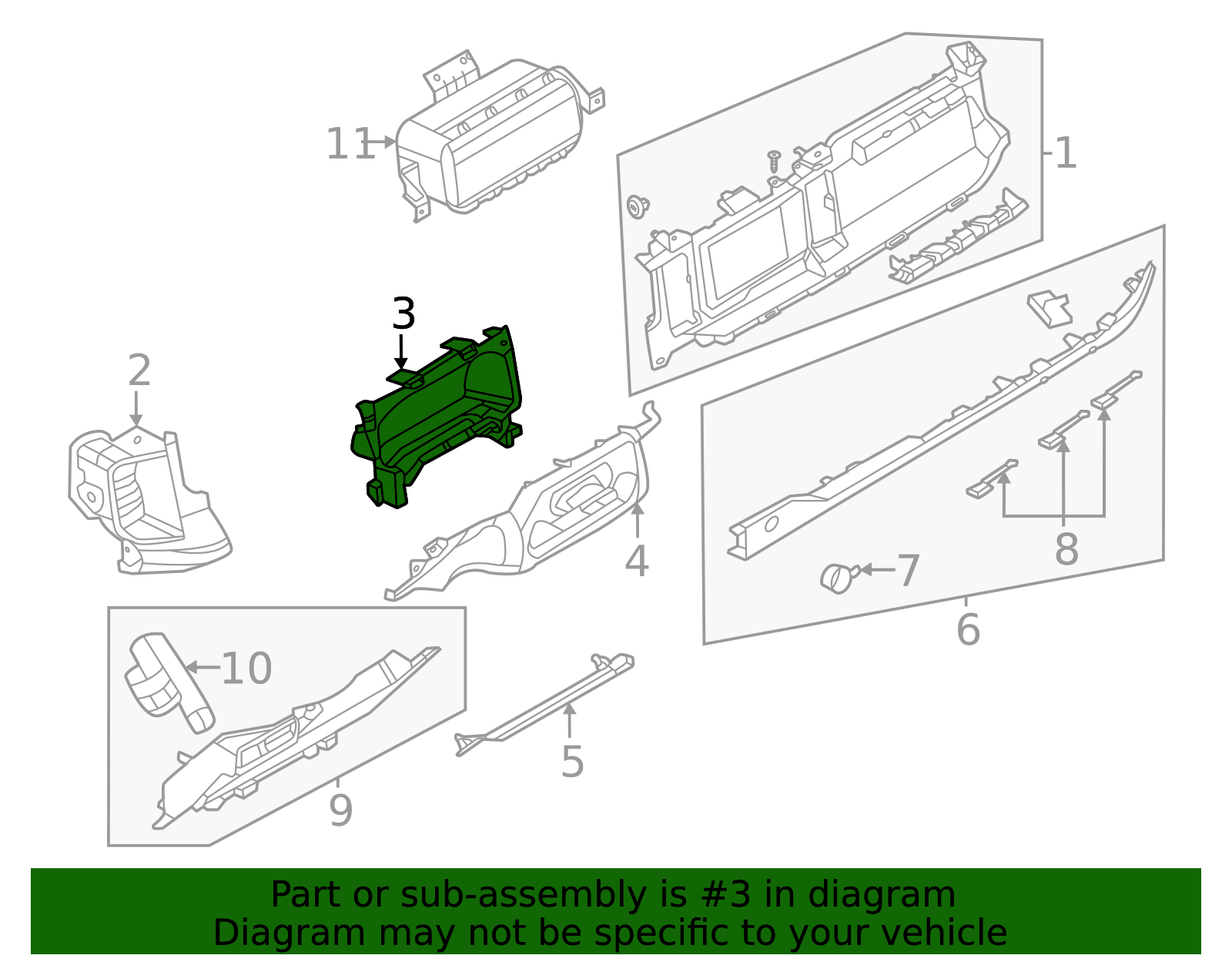 11
1
3
2
4
8
7
6
10
5
9

Part or sub-assembly is #3 in diagram
Diagram may not be specific to your vehicle