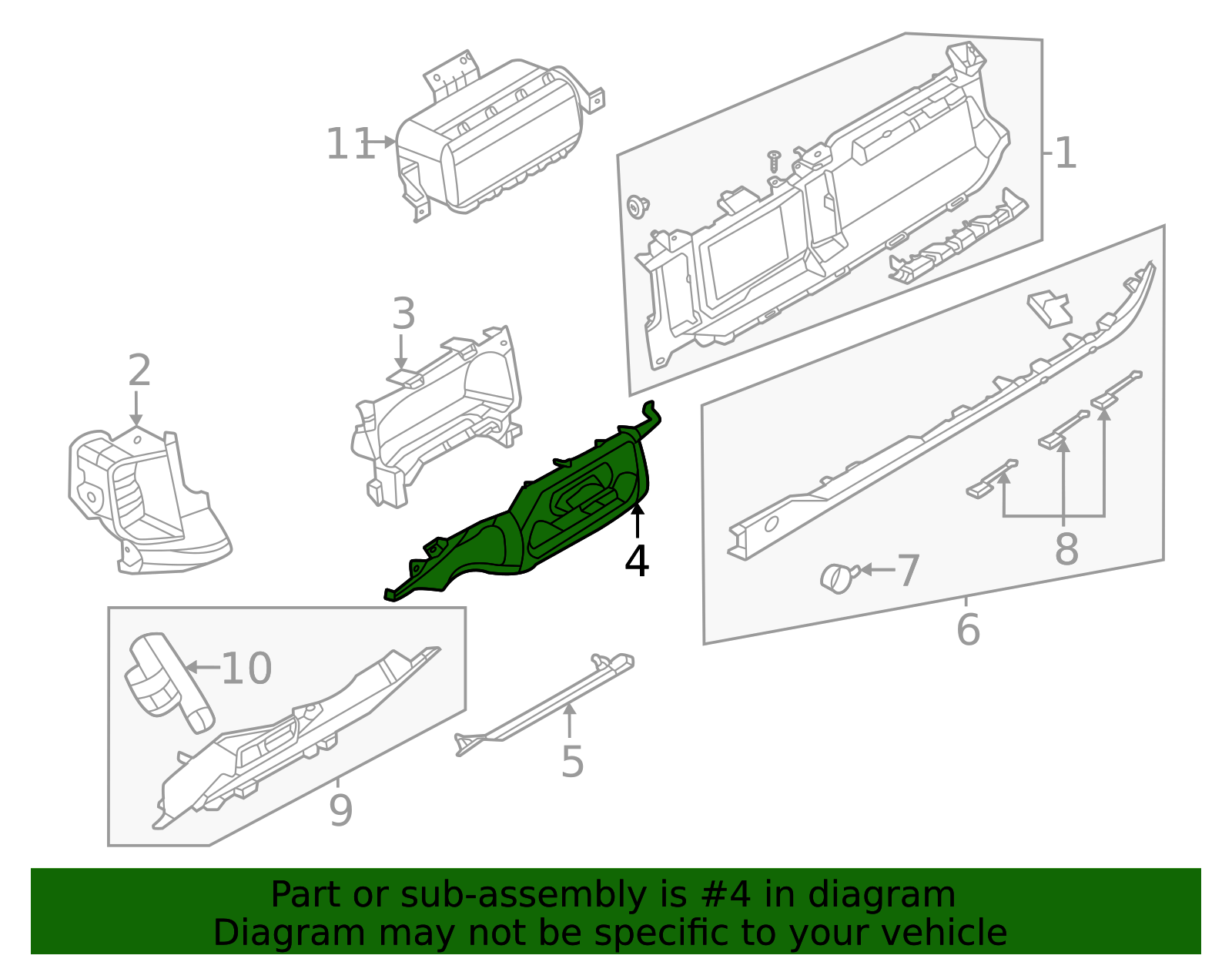 11
1
3
2
4
8
7
6
10
5
9

Part or sub-assembly is #4 in diagram
Diagram may not be specific to your vehicle