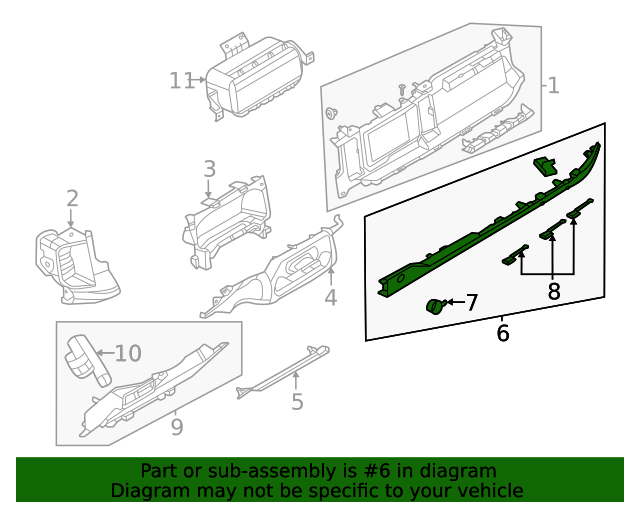 11
1
3
2
4
7
8
6
10
5
9

Part or sub-assembly is #6 in diagram
Diagram may not be specific to your vehicle