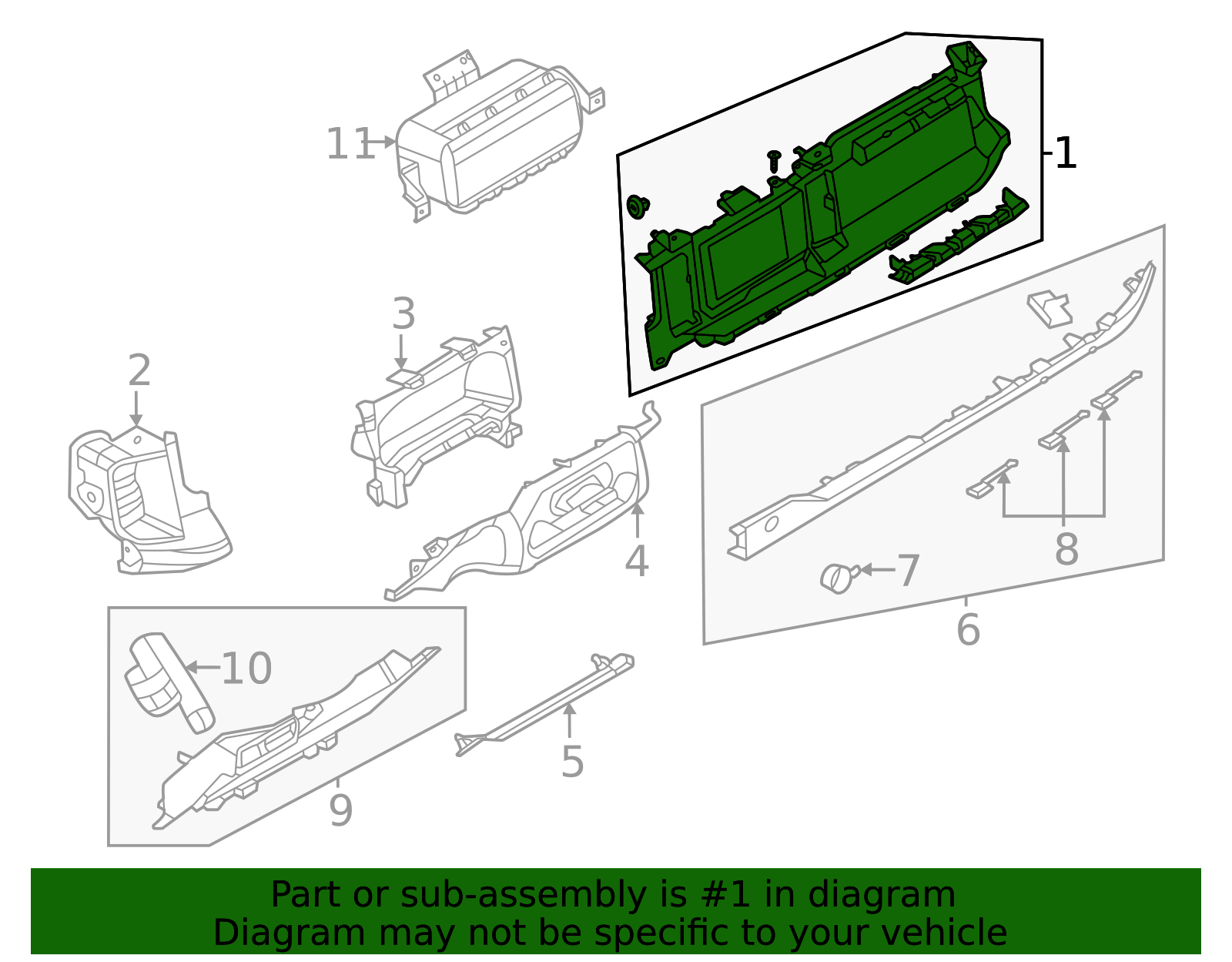 11
1
3
2
4
8
7
6
10
5
9

Part or sub-assembly is #1 in diagram
Diagram may not be specific to your vehicle