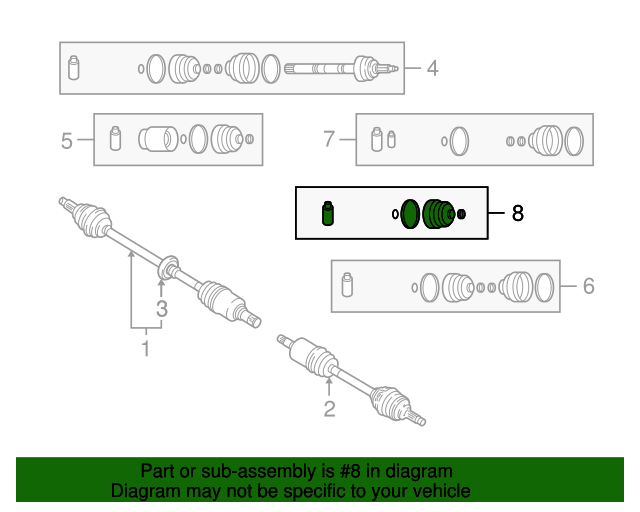 4
5
7
8
6
3
1
2

Part or sub-assembly is #8 in diagram
Diagram may not be specific to your vehicle