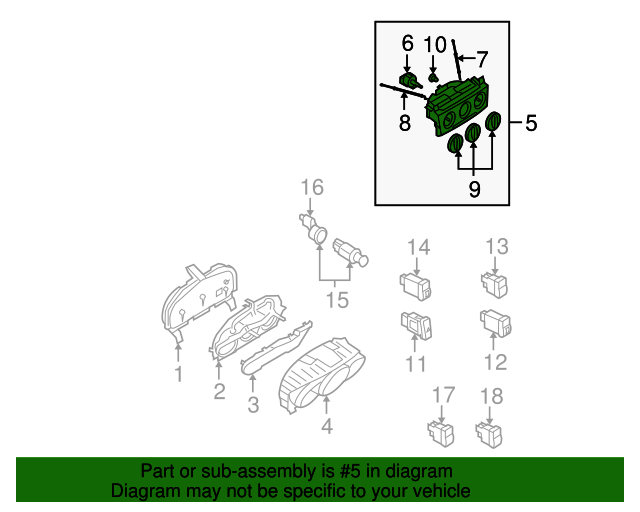 6
10
7
8
5
9
16
14
13
15
11
12
1
2
3
4
17
18

Part or sub-assembly is #5 in diagram
Diagram may not be specific to your vehicle