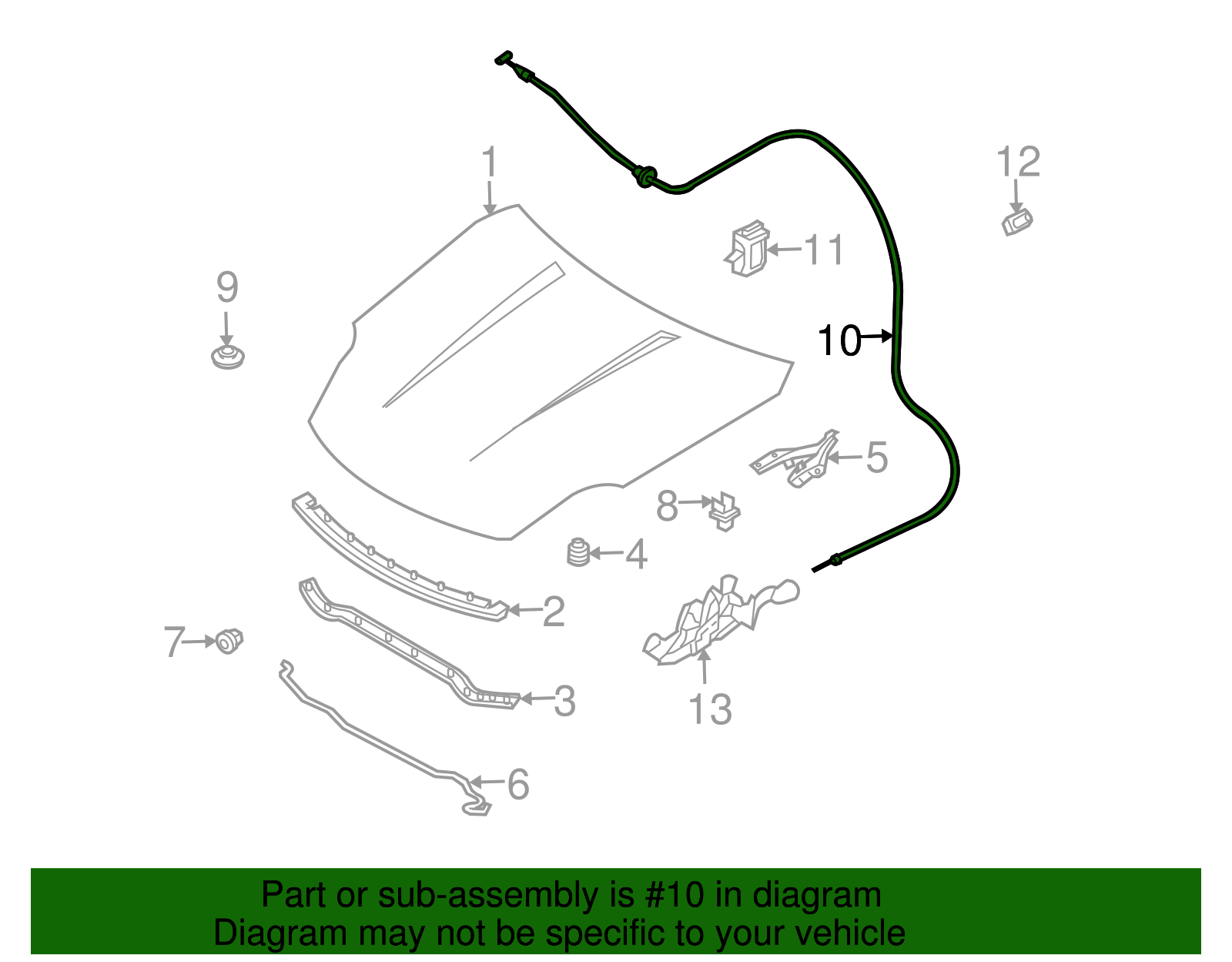 1
12
11
9
10
5
8
4
2
7
3
13
6

Part or sub-assembly is #10 in diagram
Diagram may not be specific to your vehicle