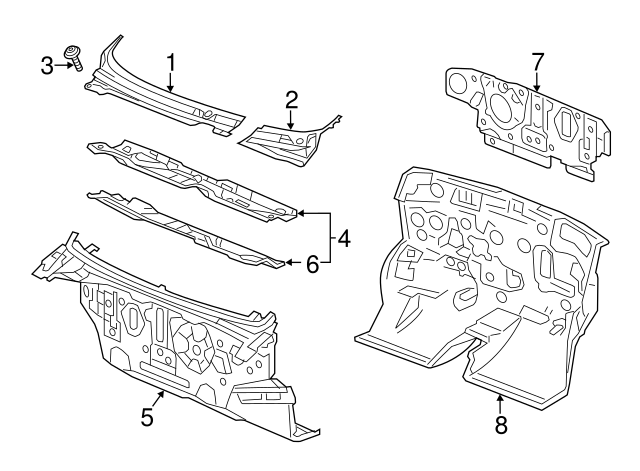 3
1
2
7
4
6
5
8