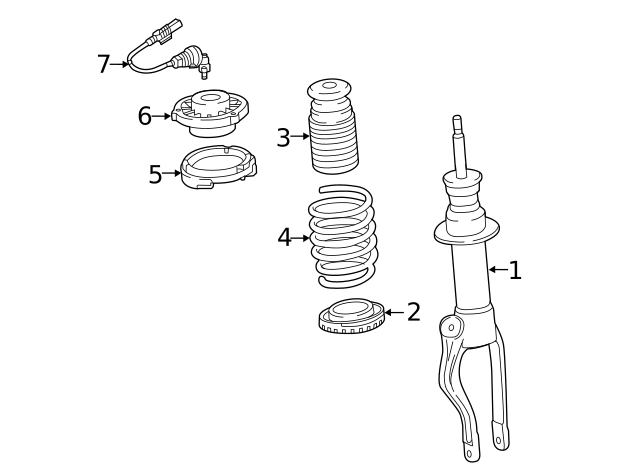 7
6
5
3
4
1
2