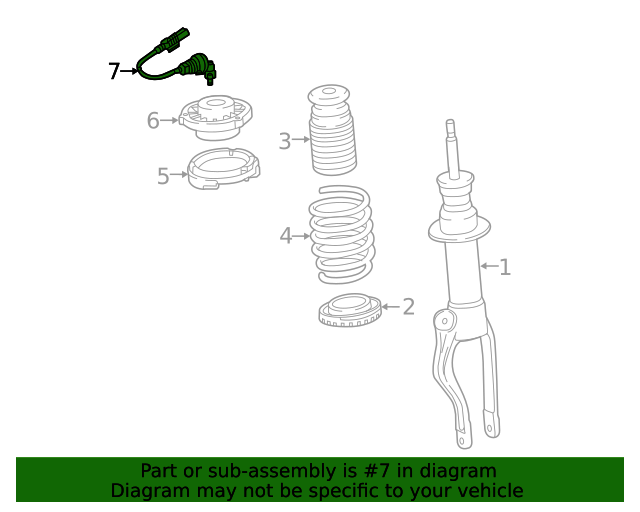 7
6
5
3
4
1
2

Part or sub-assembly is #7 in diagram
Diagram may not be specific to your vehicle