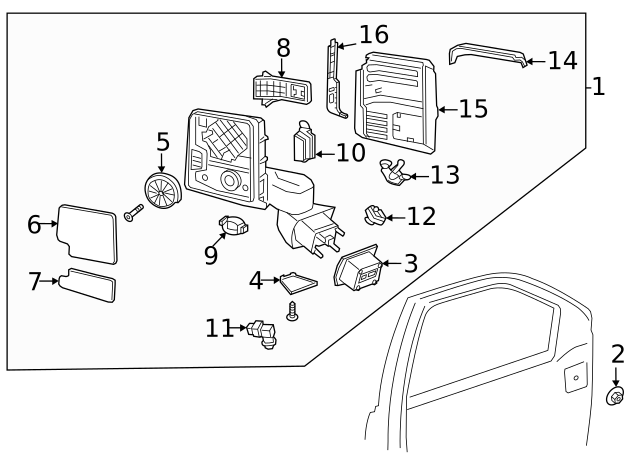 8
16
14
1
15
5
10
13
6
12
9
3
7
4
11
2