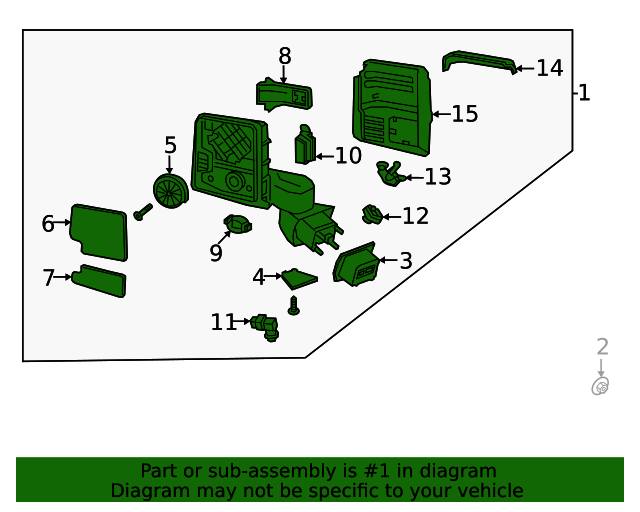 8
14
1
15
5
10
13
6
12
9
3
7
4
11
2

Part or sub-assembly is #1 in diagram
Diagram may not be specific to your vehicle