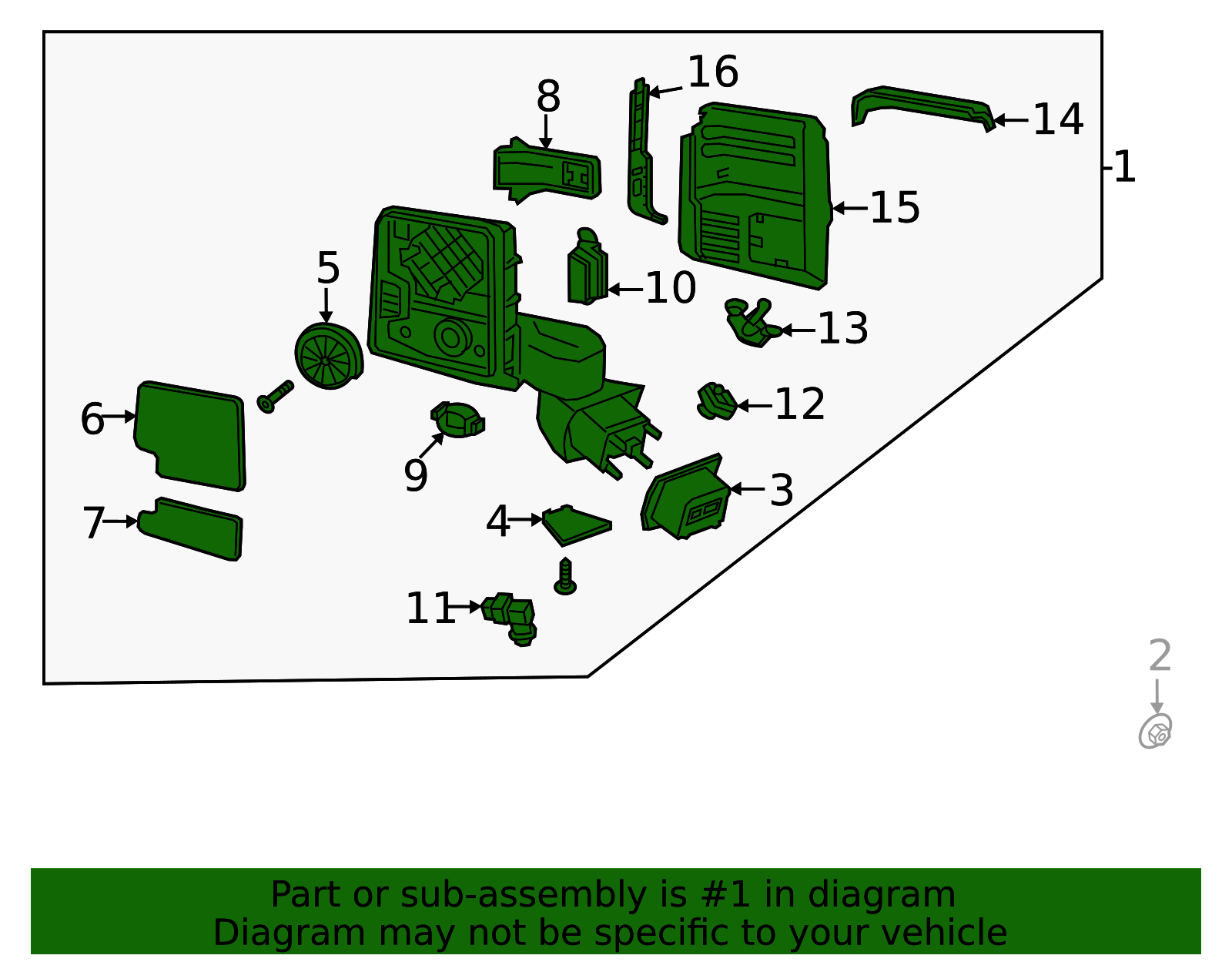 16
8
14
1
15
5
10
13
6
12
9
3
7
4
11
2

Part or sub-assembly is #1 in diagram
Diagram may not be specific to your vehicle