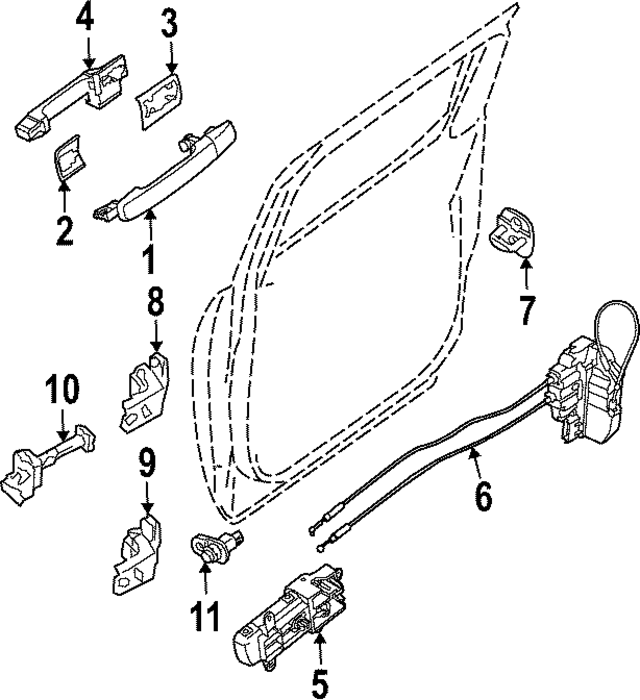 4
3
2
1
8
7
10
9
6
11
5