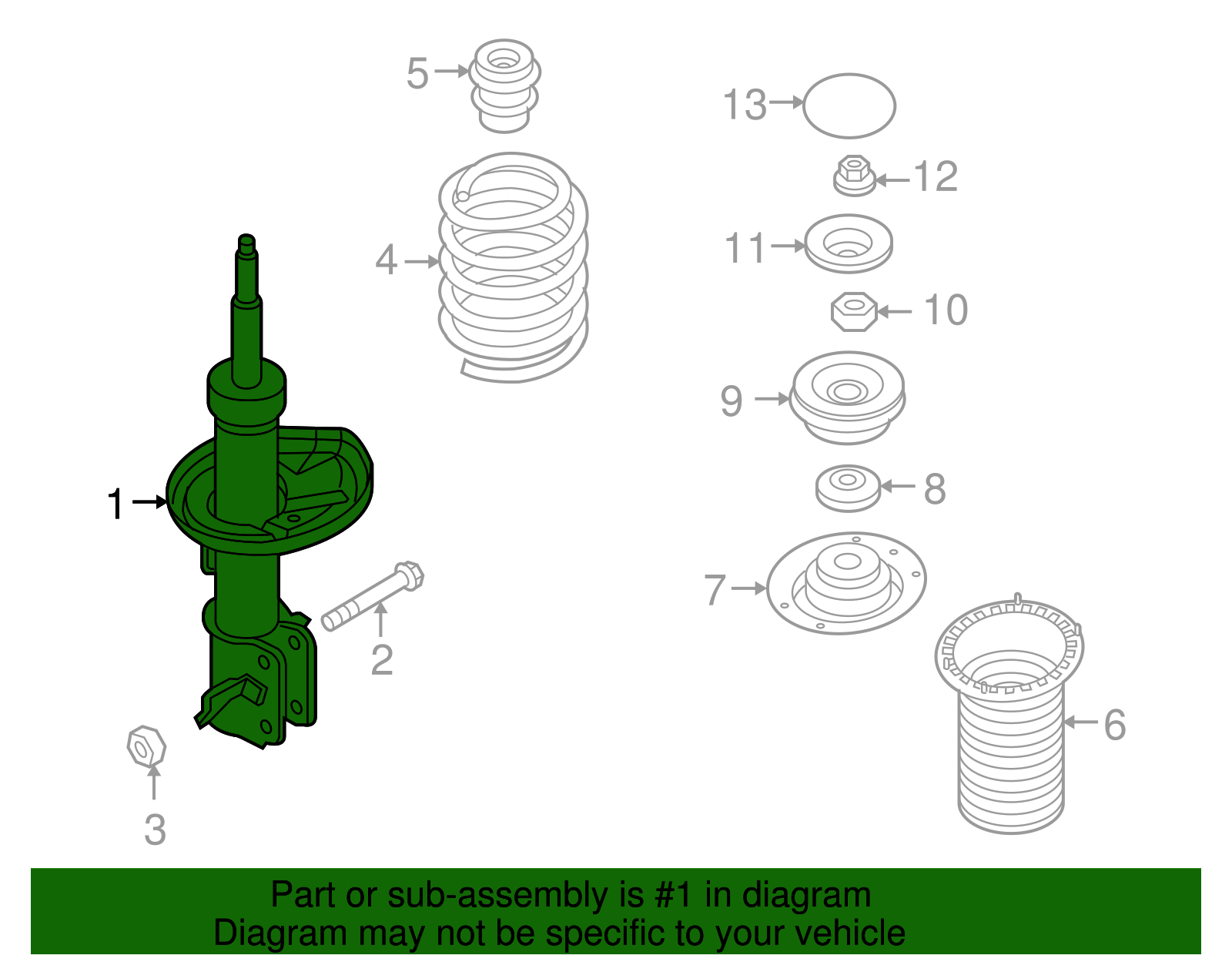 5
13
12
4
11
10
9
1
8
7
2
6
3

Part or sub-assembly is #1 in diagram
Diagram may not be specific to your vehicle