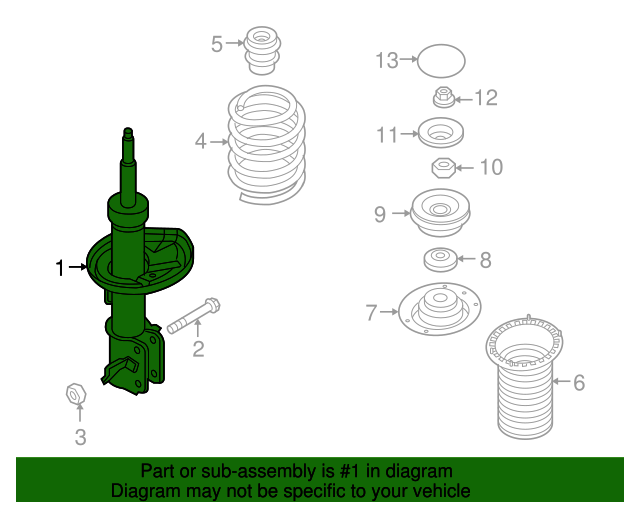 5
13
12
4
11
10
9
1
8
7
2
6
3

Part or sub-assembly is #1 in diagram
Diagram may not be specific to your vehicle