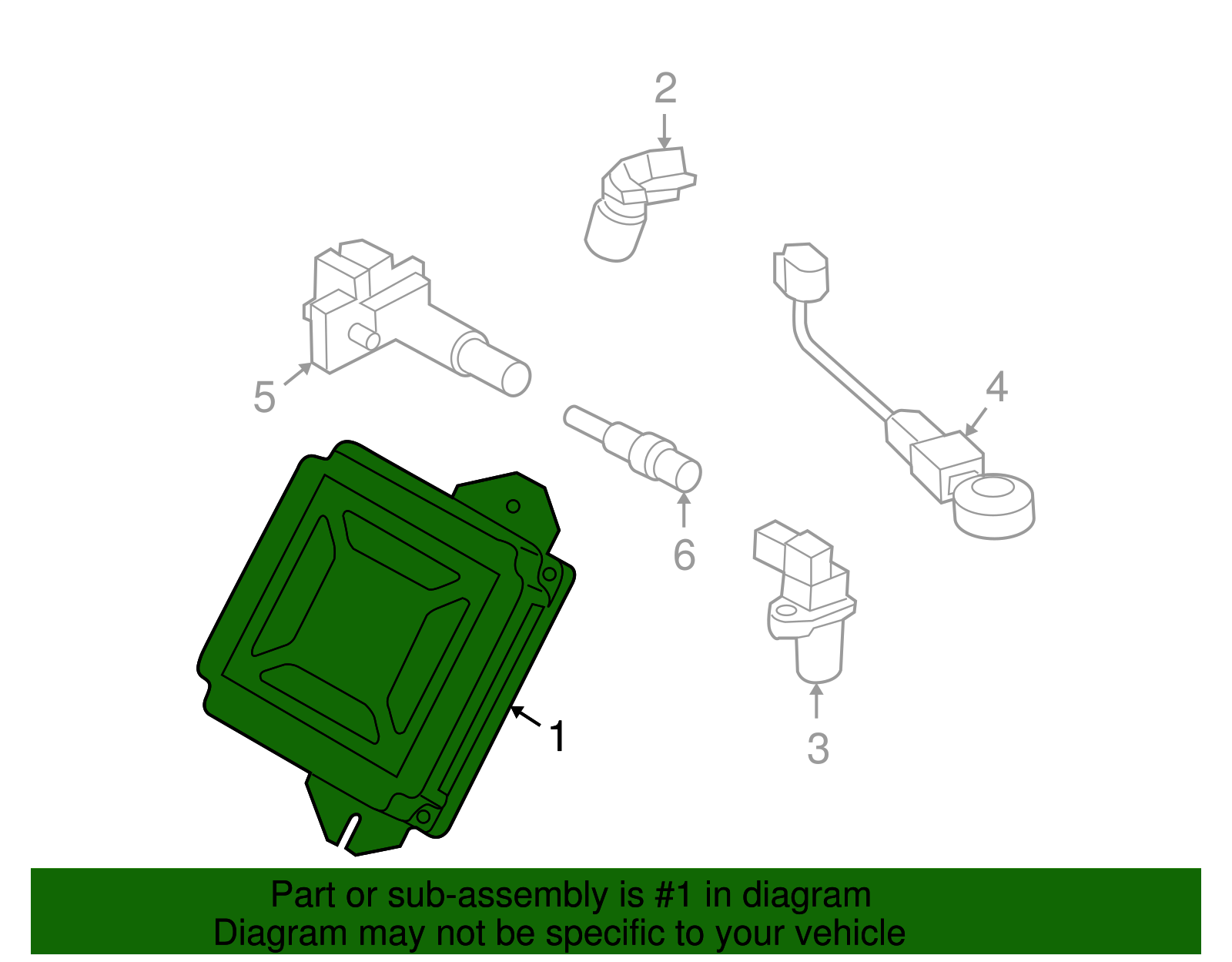 2
5
4
6
1
3
Part or sub-assembly is #1 in diagram
Diagram may not be specific to your vehicle