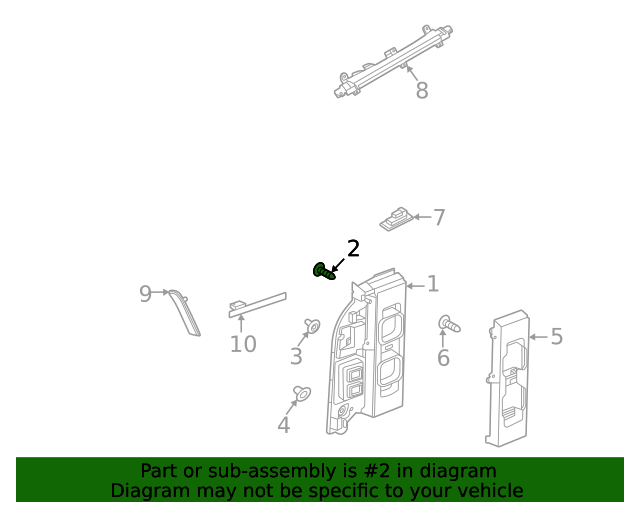 8

7

2

1

9

10

3

6

5

4

Part or sub-assembly is #2 in diagram
Diagram may not be specific to your vehicle