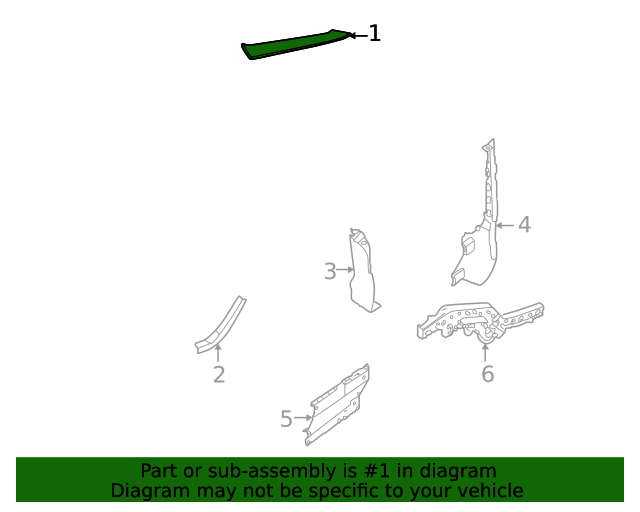 1

4

3

2

6

5

Part or sub-assembly is #1 in diagram
Diagram may not be specific to your vehicle