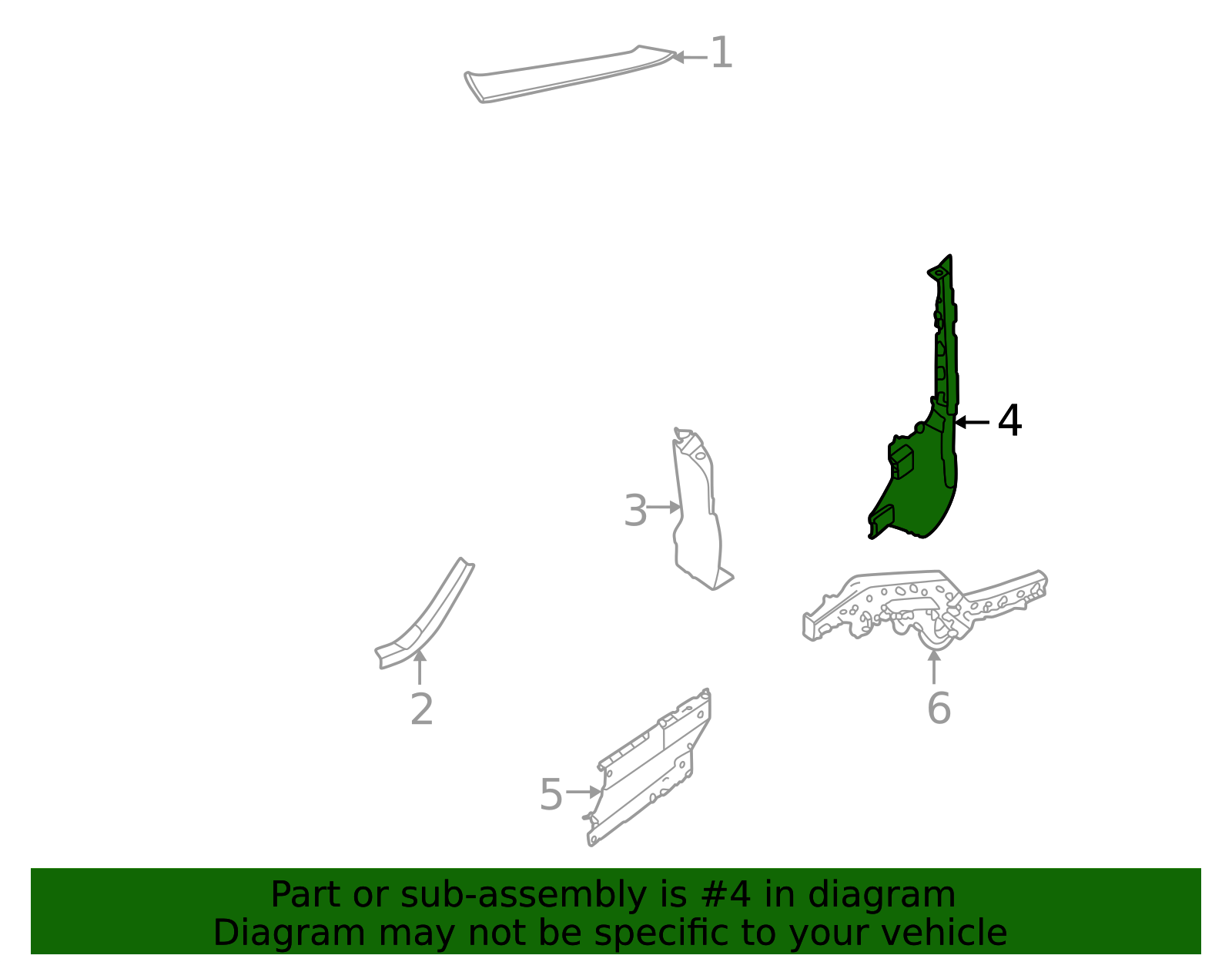 1

4

3

2

6

5

Part or sub-assembly is #4 in diagram
Diagram may not be specific to your vehicle