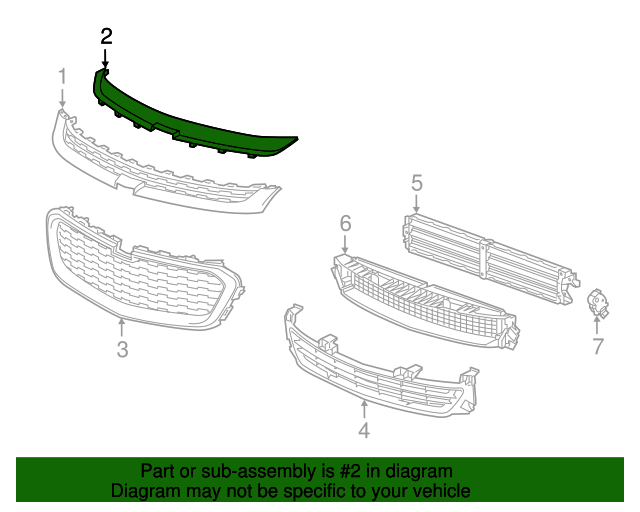 2
1
5
6
3
7
4

Part or sub-assembly is #2 in diagram
Diagram may not be specific to your vehicle