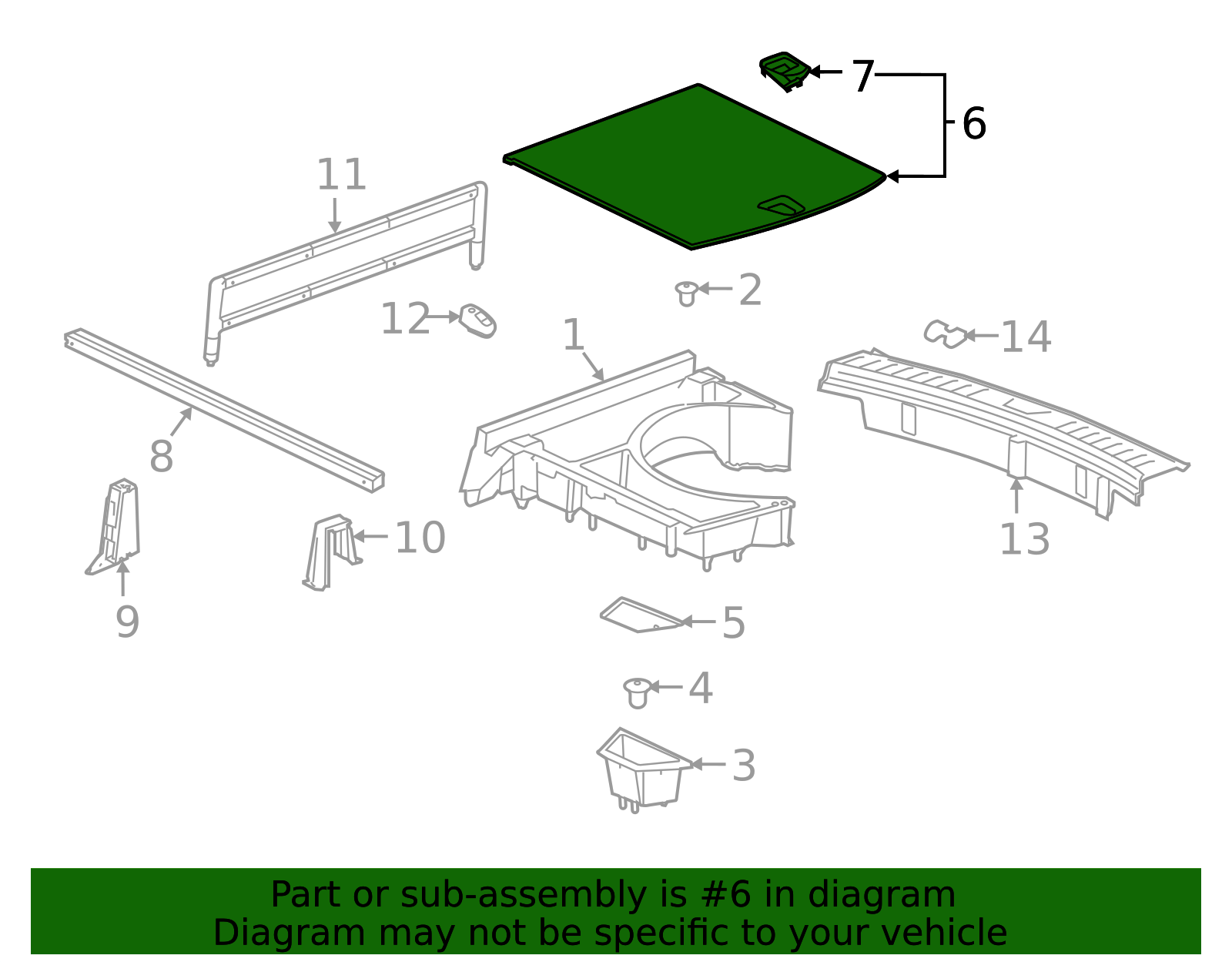 7
6
11
2
12
1
14
8
10
13
9
5
4
3

Part or sub-assembly is #6 in diagram
Diagram may not be specific to your vehicle