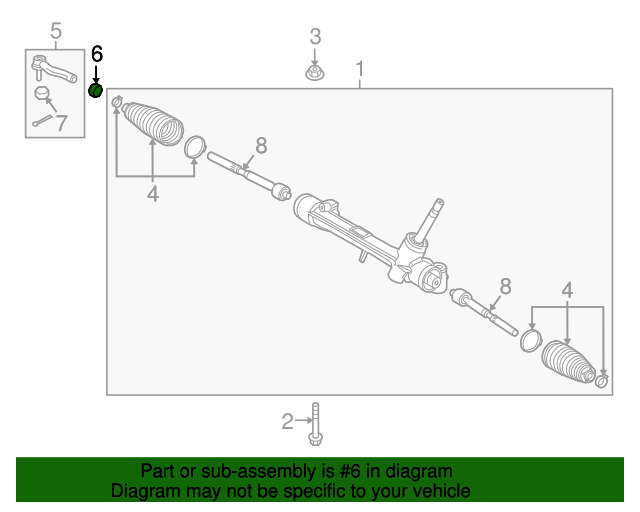 5
6
7
3
1
8
4
8
4
2

Part or sub-assembly is #6 in diagram
Diagram may not be specific to your vehicle