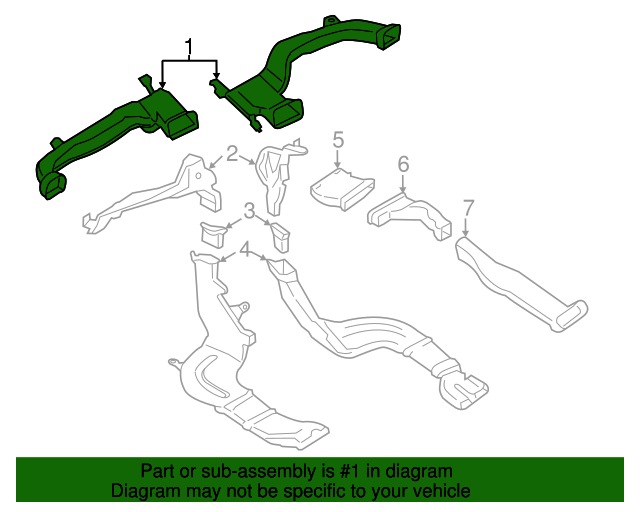 1
2
5
6
7
3
4

Part or sub-assembly is #1 in diagram
Diagram may not be specific to your vehicle