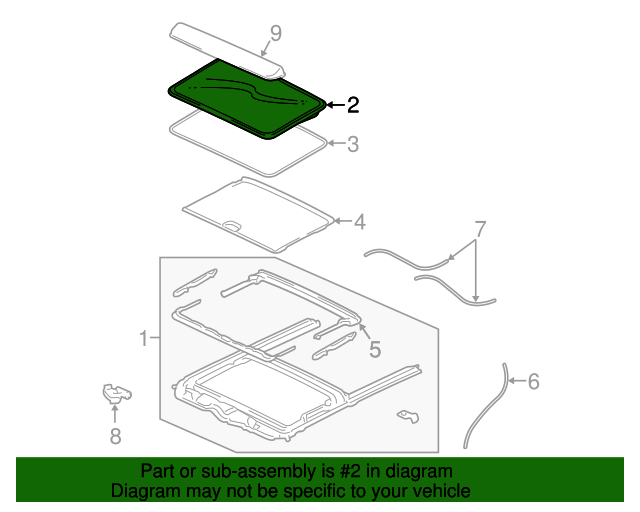 9
2
3
4
7
1
5
6
8
Part or sub-assembly is #2 in diagram
Diagram may not be specific to your vehicle