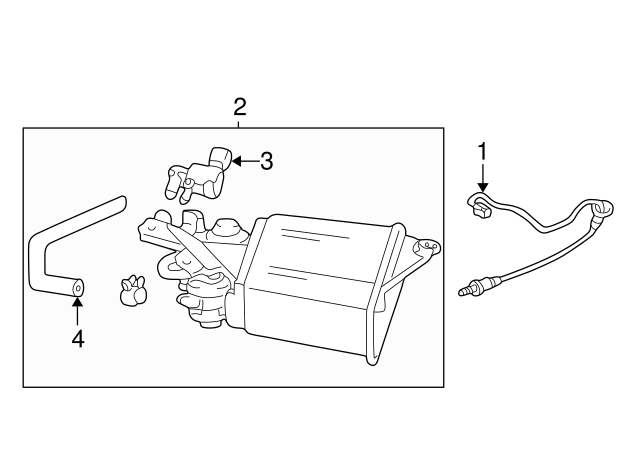 2
3
1
4